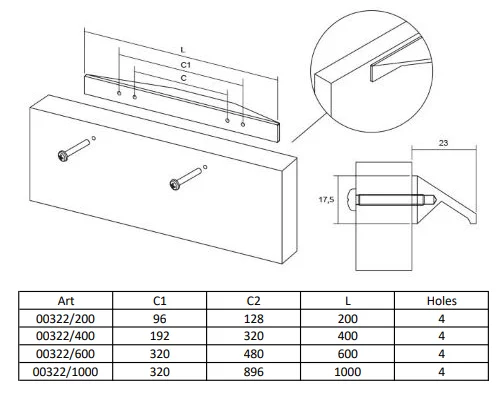 L

C1

C

23

17,5

| Art | C1 | C2 | L | Holes |
|---|---|---|---|---|
| 00322/200 | 96 | 128 | 200 | 4 |
| 00322/400 | 192 | 320 | 400 | 4 |
| 00322/600 | 320 | 480 | 600 | 4 |
| 00322/1000 | 320 | 896 | 1000 | 4 |