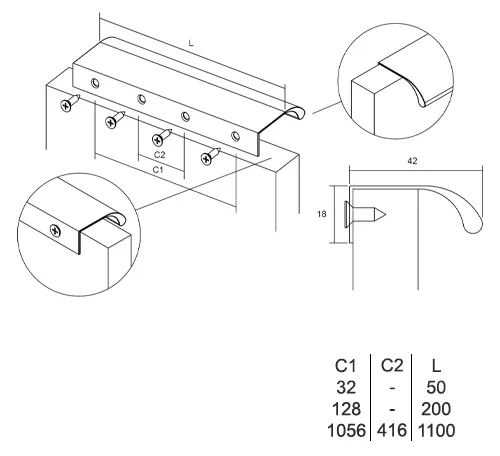 L

C2

C1

42

18

| C1 | C2 | L |
|---|---|---|
| 32 | - | 50 |
| 128 | - | 200 |
| 1056 | 416 | 1100 |